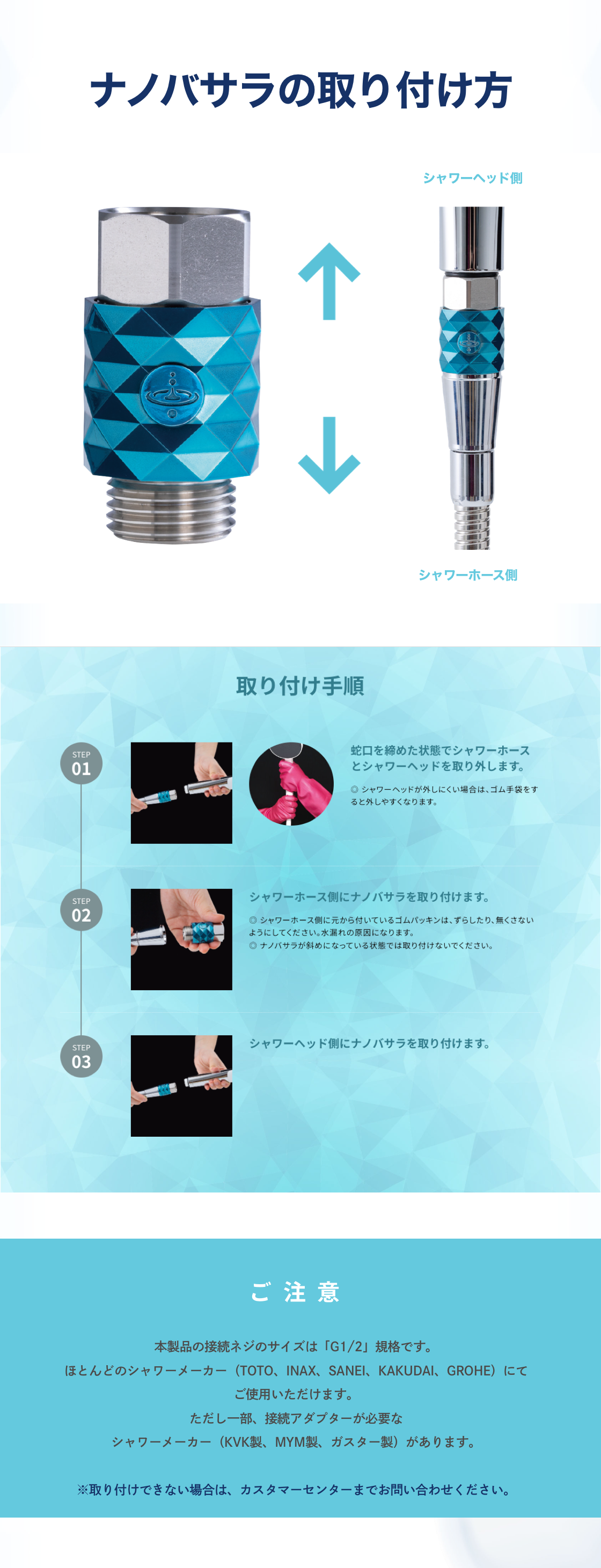 ナノバサラの取り付け方

シャワーヘッド側

シャワーホース側

取り付け手順

STEP 01

蛇口を締めた状態でシャワーホースとシャワーヘッドを取り外します。

◎ シャワーヘッドが外しにくい場合は、ゴム手袋をすると外しやすくなります。

STEP 02

シャワーホース側にナノバサラを取り付けます。

◎ シャワーホース側に元から付いているゴムパッキンは、ずらしたり、無くさないようにしてください。水漏れの原因になります。
◎ ナノバサラが斜めになっている状態では取り付けないでください。

STEP 03

シャワーヘッド側にナノバサラを取り付けます。

ご 注 意

本製品の接続ネジのサイズは「G1/2」規格です。
ほとんどのシャワーメーカー（TOTO、INAX、SANEI、KAKUDAI、GROHE）にてご使用いただけます。
ただし一部、接続アダプターが必要な
シャワーメーカー（KVK製、MYM製、ガスター製）があります。

※取り付けできない場合は、カスタマーセンターまでお問い合わせください。